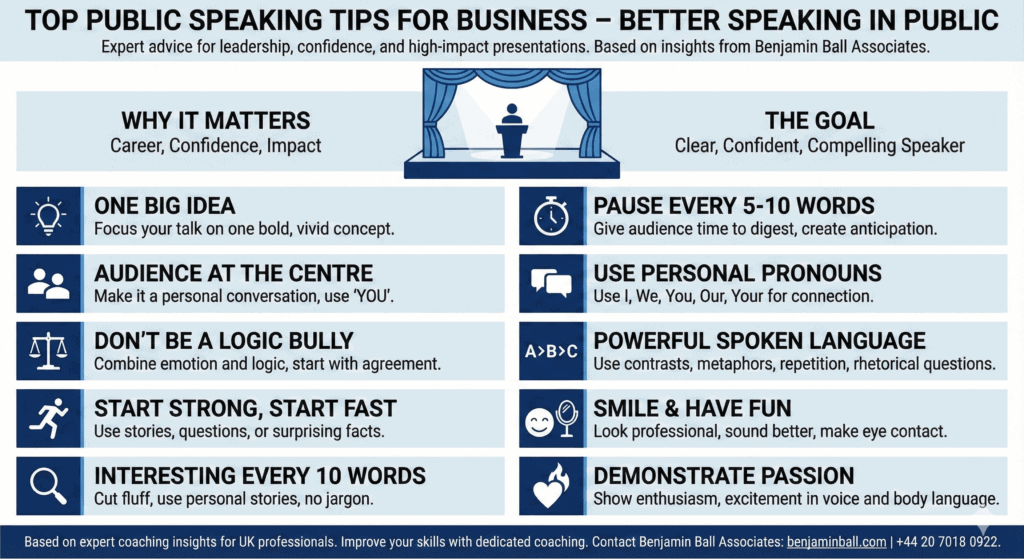 TOP PUBLIC SPEAKING TIPS FOR BUSINESS – BETTER SPEAKING IN PUBLIC

Expert advice for leadership, confidence, and high-impact presentations. Based on insights from Benjamin Ball Associates.

WHY IT MATTERS
Career, Confidence, Impact

THE GOAL
Clear, Confident, Compelling Speaker

ONE BIG IDEA
Focus your talk on one bold, vivid concept.

AUDIENCE AT THE CENTRE
Make it a personal conversation, use 'YOU'.

DON'T BE A LOGIC BULLY
Combine emotion and logic, start with agreement.

START STRONG, START FAST
Use stories, questions, or surprising facts.

INTERESTING EVERY 10 WORDS
Cut fluff, use personal stories, no jargon.

PAUSE EVERY 5-10 WORDS
Give audience time to digest, create anticipation.

USE PERSONAL PRONOUNS
Use I, We, You, Our, Your for connection.

A>B>C

POWERFUL SPOKEN LANGUAGE
Use contrasts, metaphors, repetition, rhetorical questions.

SMILE & HAVE FUN
Look professional, sound better, make eye contact.

DEMONSTRATE PASSION
Show enthusiasm, excitement in voice and body language.

Based on expert coaching insights for UK professionals. Improve your skills with dedicated coaching. Contact Benjamin Ball Associates: benjaminball.com | +44 20 7018 0922.